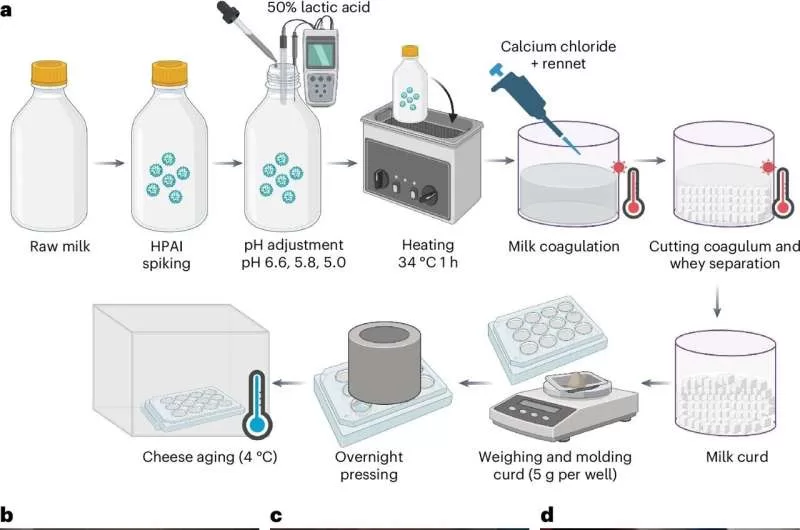 a

50% lactic acid

Calcium chloride + rennet

Raw milk

HPAI spiking

pH adjustment pH 6.6, 5.8, 5.0

Heating 34 °C 1 h

Milk coagulation

Cutting coagulum and whey separation

Milk curd

Weighing and molding curd (5 g per well)

Overnight pressing

Cheese aging (4 °C)

b

c

d